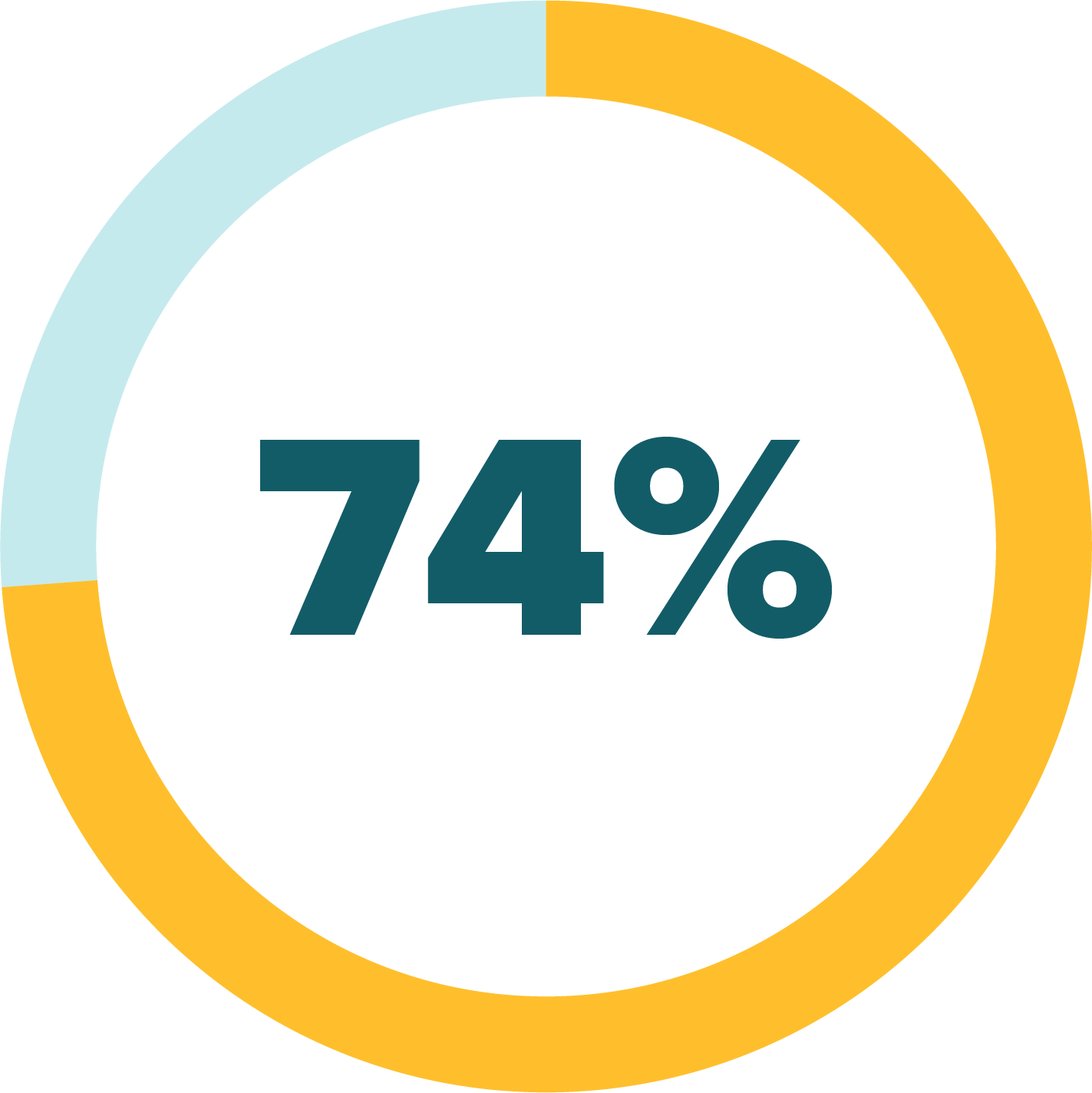 74%