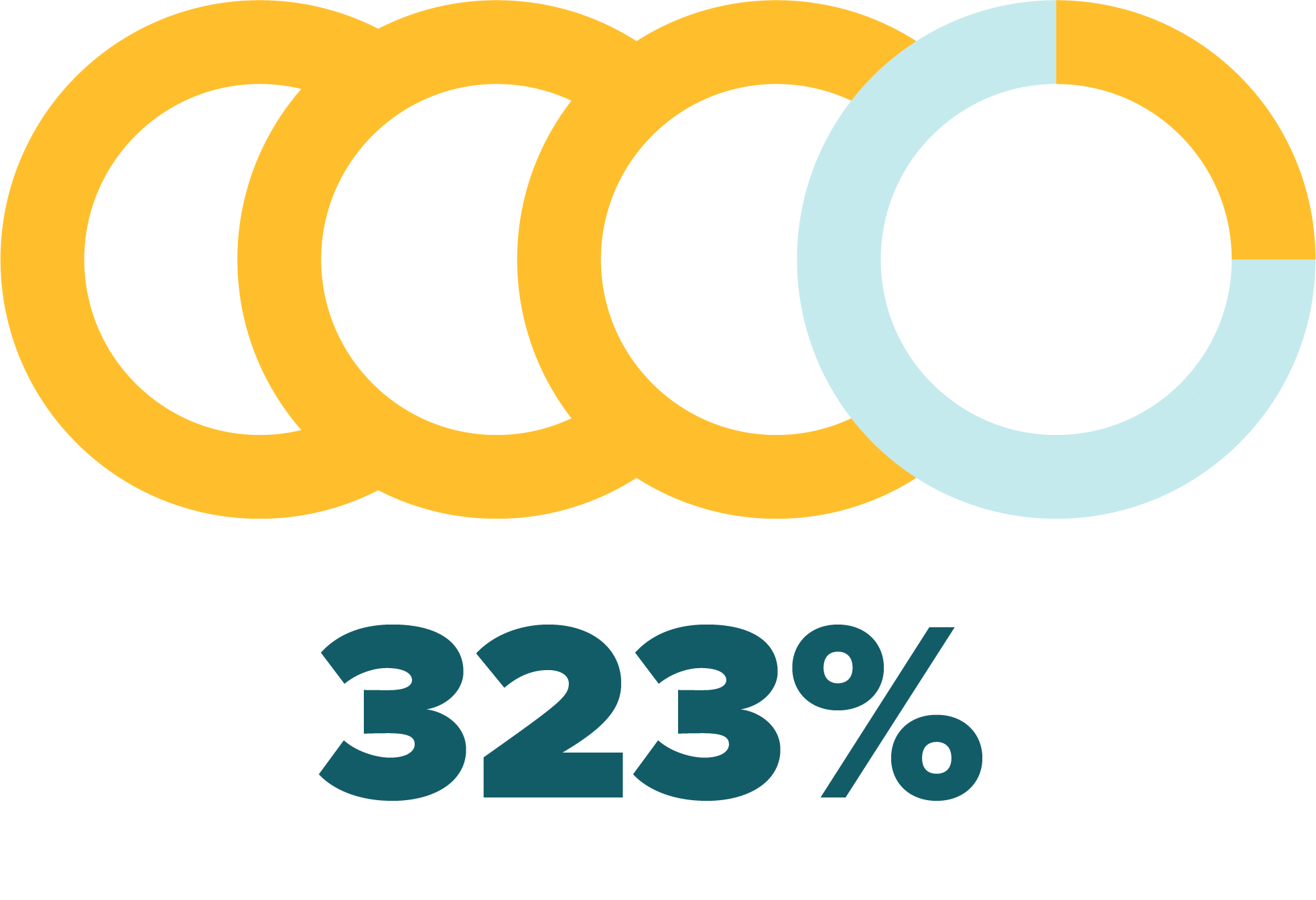 323%