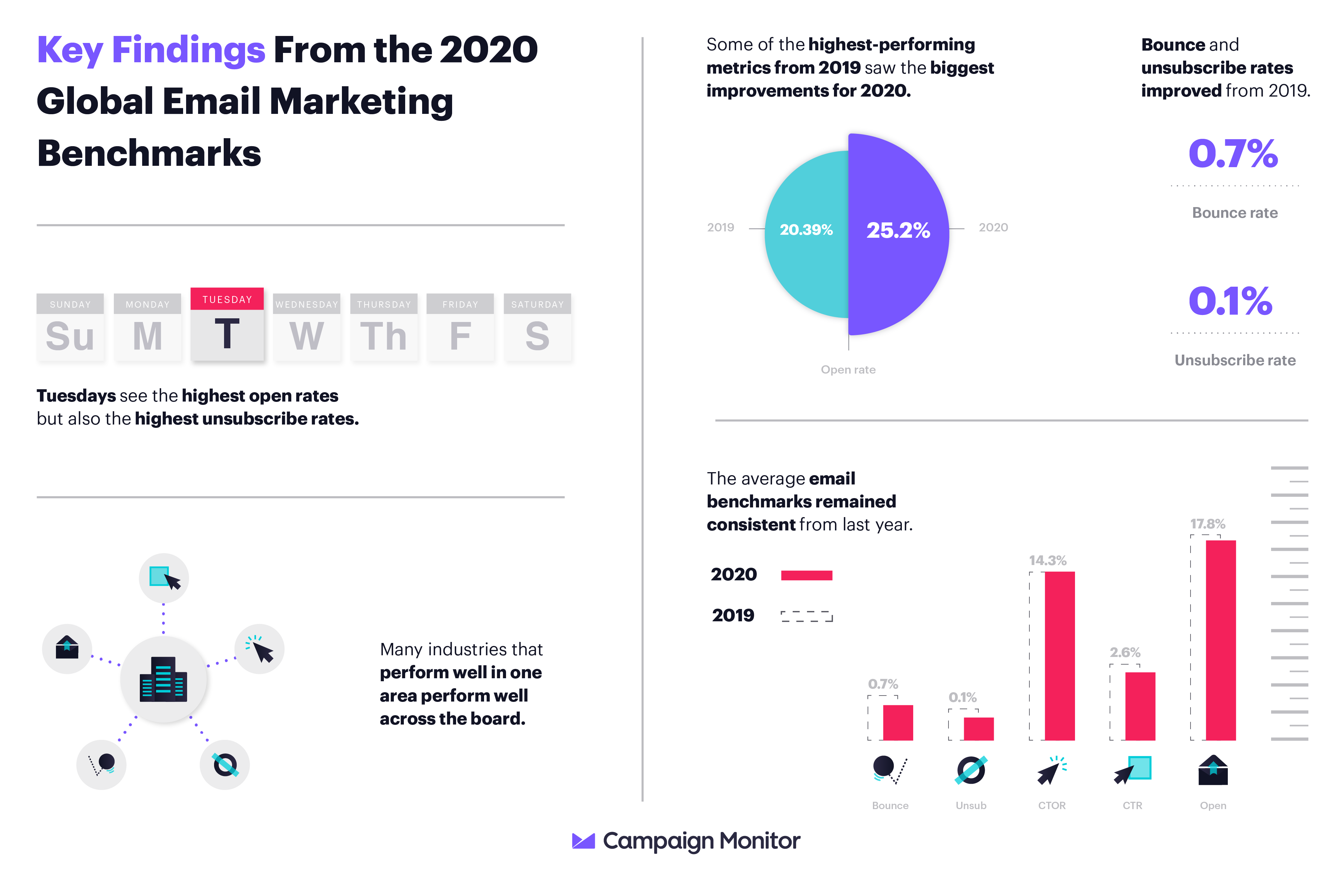 Key Findings From the 2020 Global Email Marketing Benchmarks

SUNDAY Su
MONDAY M
TUESDAY T
WEDNESDAY W
THURSDAY Th
FRIDAY F
SATURDAY S

Tuesdays see the highest open rates but also the highest unsubscribe rates.

Many industries that perform well in one area perform well across the board.

Some of the highest-performing metrics from 2019 saw the biggest improvements for 2020.

2019 20.39% 25.2% 2020

Open rate

Bounce and unsubscribe rates improved from 2019.

0.7%

Bounce rate

0.1%

Unsubscribe rate

The average email benchmarks remained consistent from last year.

2020

2019

0.7%
0.1%
14.3%
2.6%
17.8%

Bounce
Unsub
CTOR
CTR
Open

Campaign Monitor