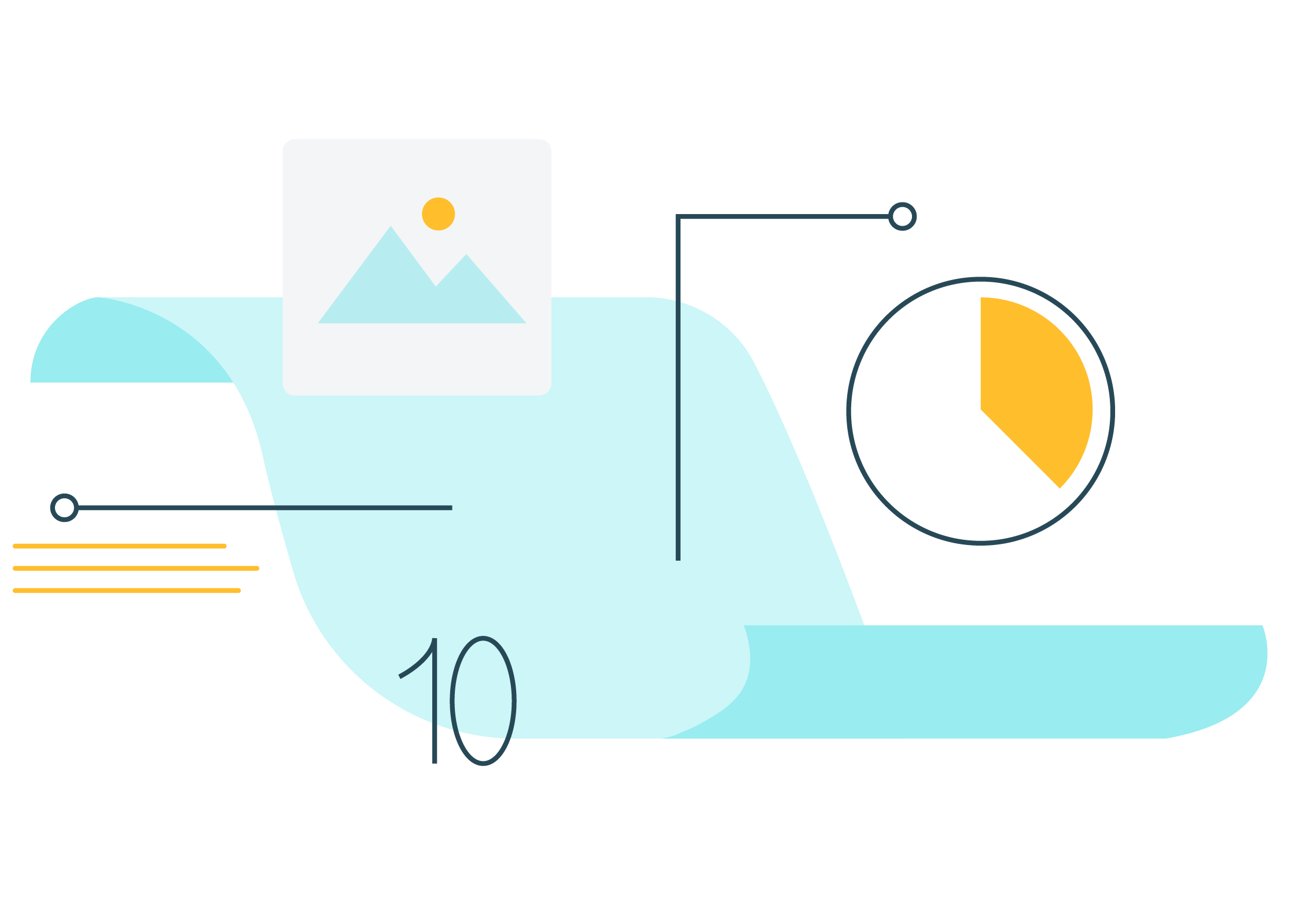 10