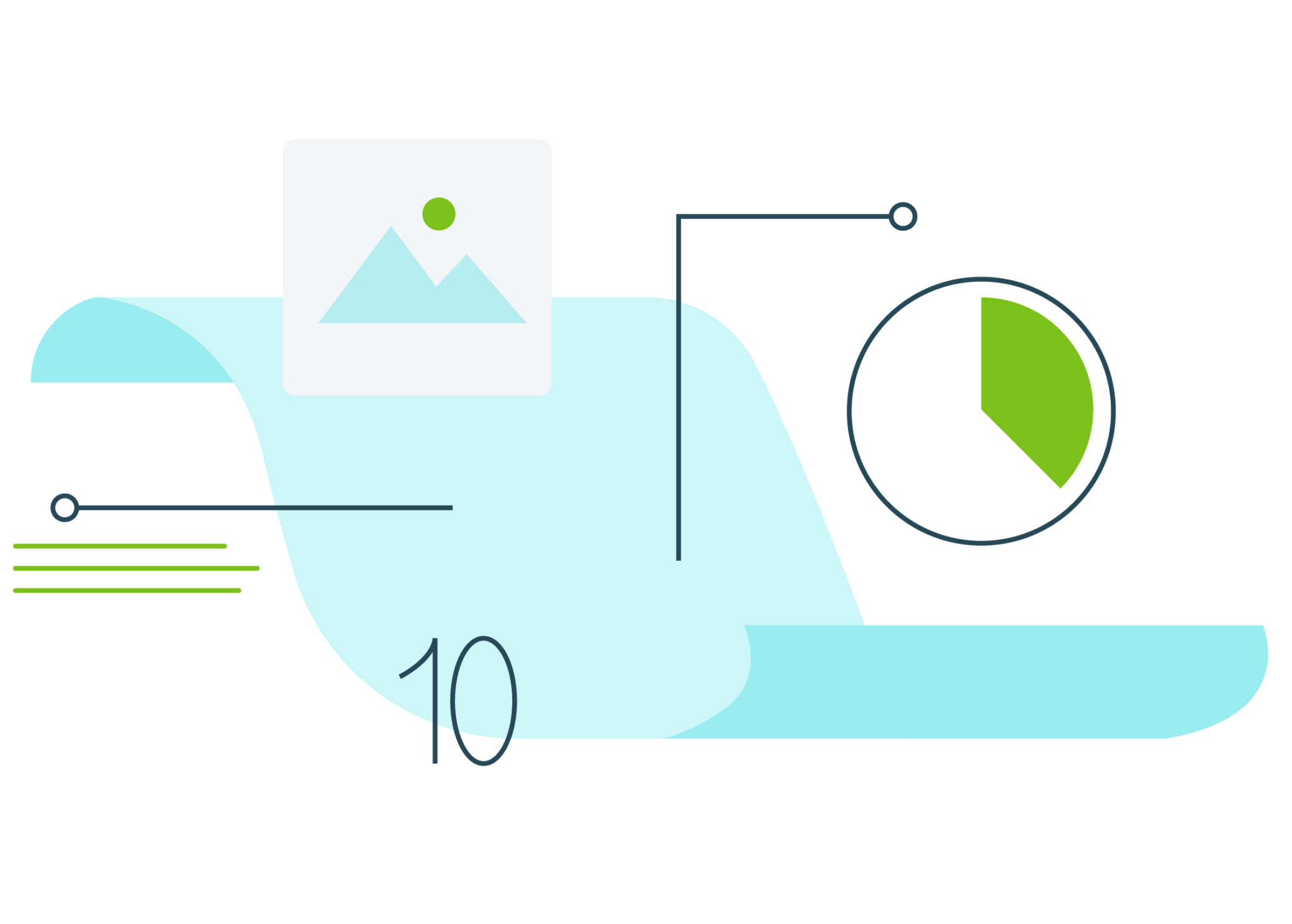 10